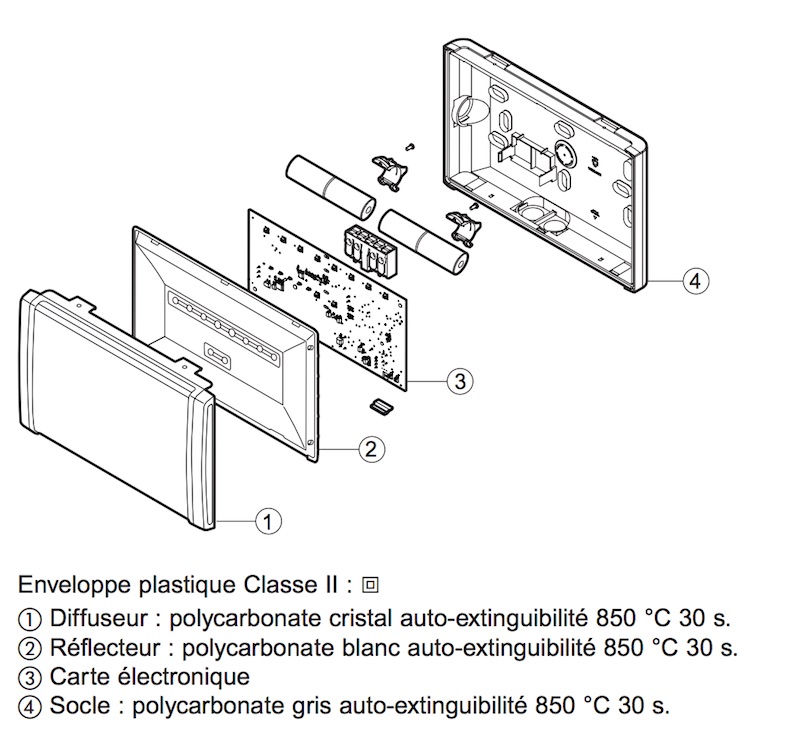 4

3

2

1

Enveloppe plastique Classe II : ⧈

① Diffuseur : polycarbonate cristal auto-extinguibilité 850 °C 30 s.
② Réflecteur : polycarbonate blanc auto-extinguibilité 850 °C 30 s.
③ Carte électronique
④ Socle : polycarbonate gris auto-extinguibilité 850 °C 30 s.